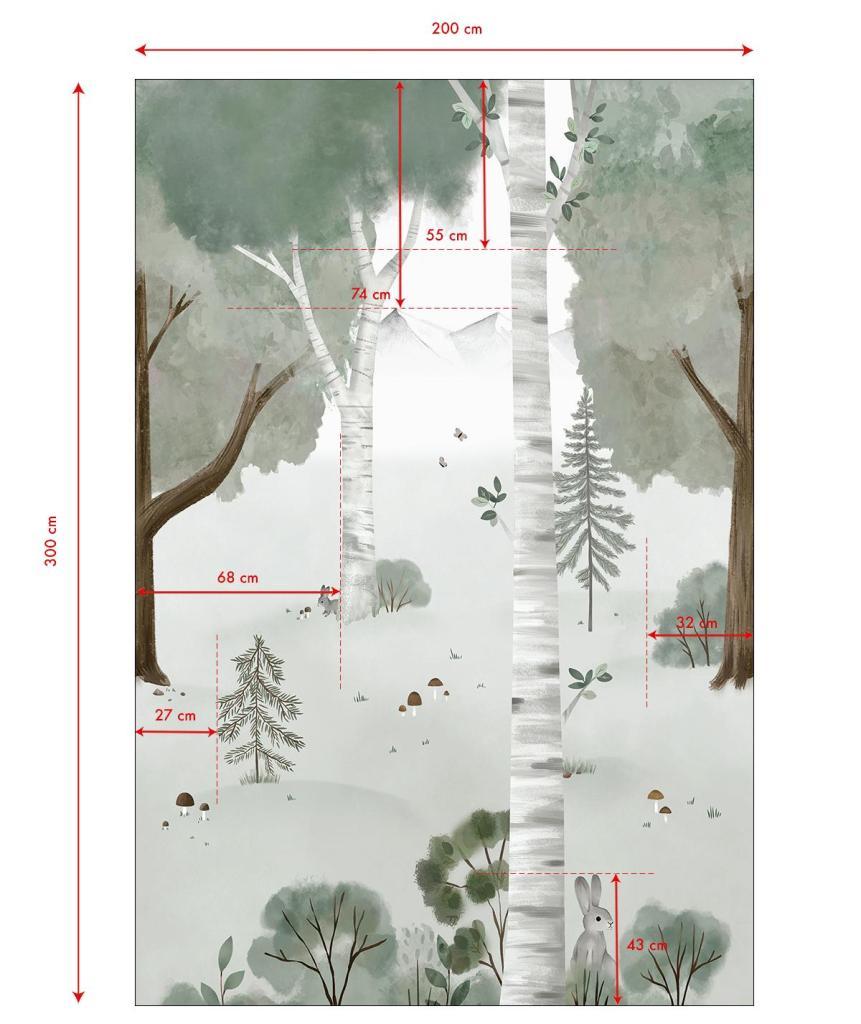 200 cm

300 cm

55 cm

74 cm

68 cm

32 cm

27 cm

43 cm